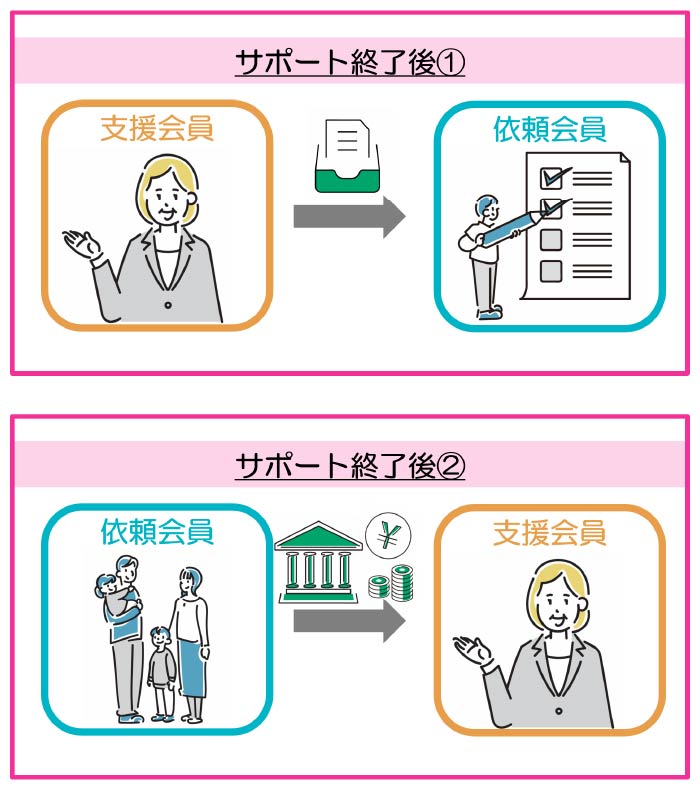 サポート終了後①

支援会員

依頼会員

サポート終了後②

依頼会員

¥

支援会員